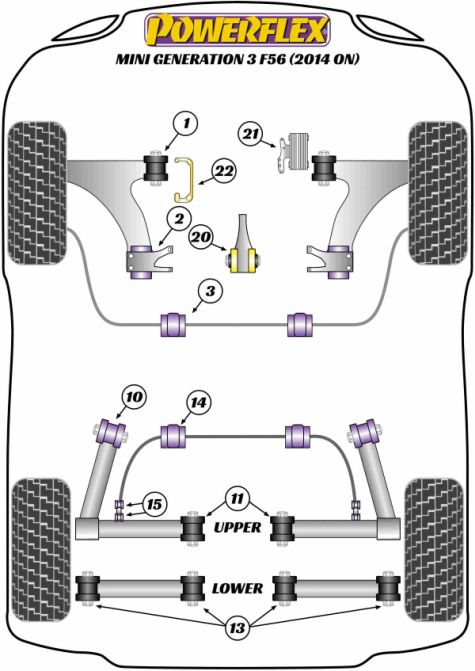 POWERFLEX
MINI GENERATION 3 F56 (2014 ON)

1
21
22
2
20
3
10
14
15
11
UPPER
LOWER
13